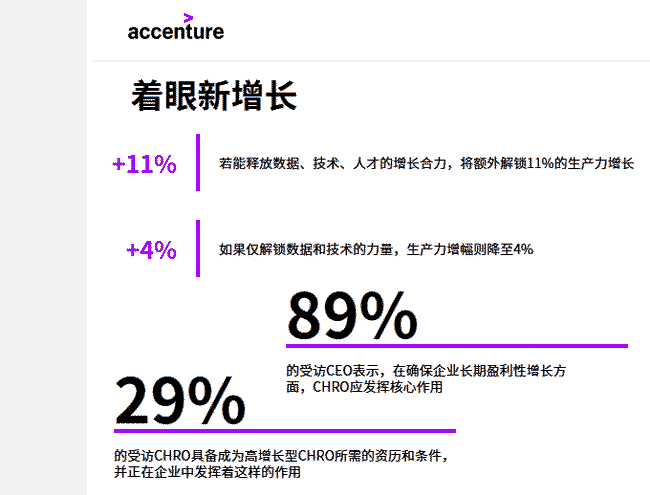 accenture

着眼新增长

+11%

若能释放数据、技术、人才的增长合力，将额外解锁11%的生产力增长

+4%

如果仅解锁数据和技术的力量，生产力增幅则降至4%

89%

的受访CEO表示，在确保企业长期盈利性增长方面，CHRO应发挥核心作用

29%

的受访CHRO具备成为高增长型CHRO所需的资历和条件，并正在企业中发挥着这样的作用